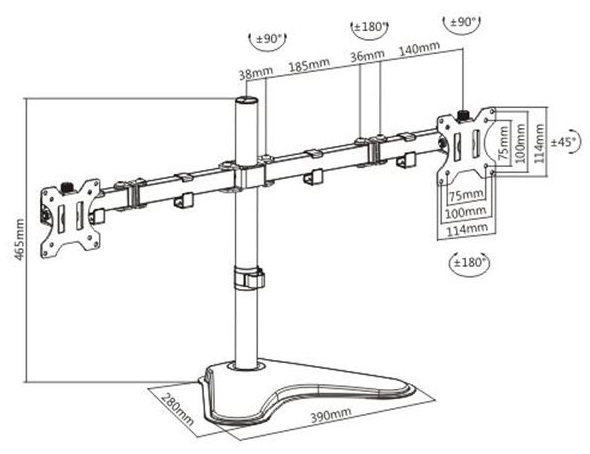 ±90°
±180°
±90°
38mm
185mm
36mm
140mm
75mm
100mm
114mm
±45°
75mm
100mm
114mm
±180°
465mm
280mm
390mm