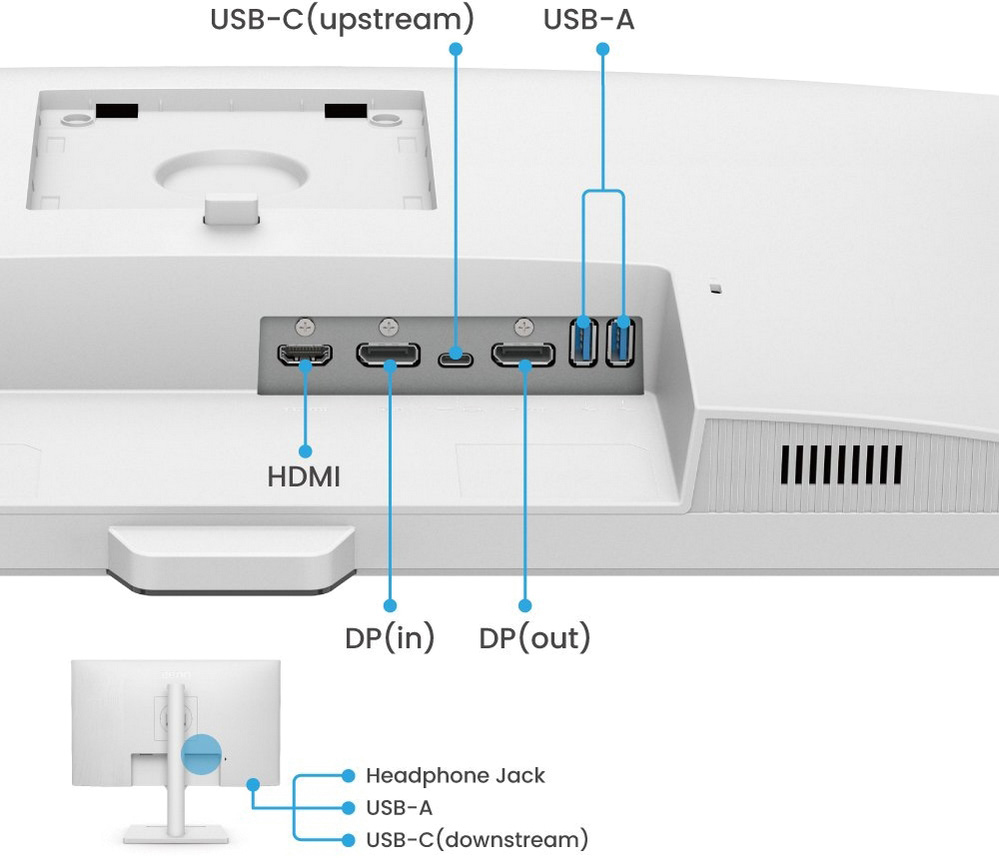 USB-C(upstream)
USB-A
HDMI
DP(in)
DP(out)
Headphone Jack
USB-A
USB-C(downstream)