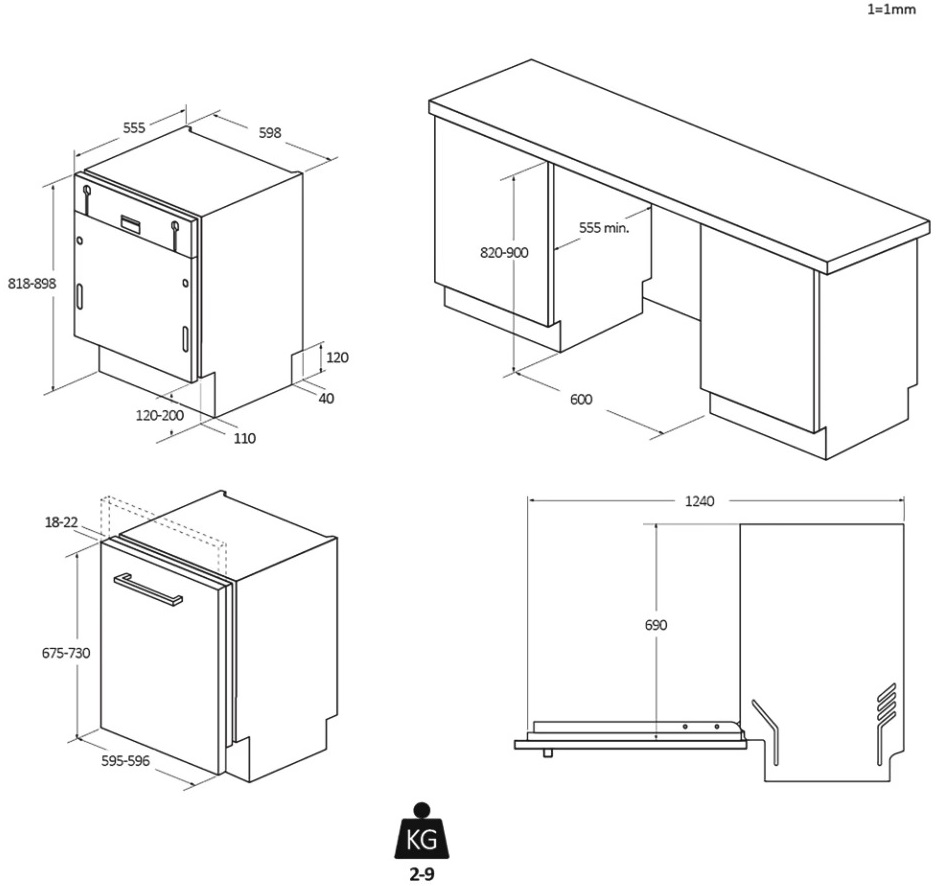 1=1mm

555
598
818-898
120
40
120-200
110

820-900
555 min.
600

18-22
675-730
595-596

1240
690

KG
2-9