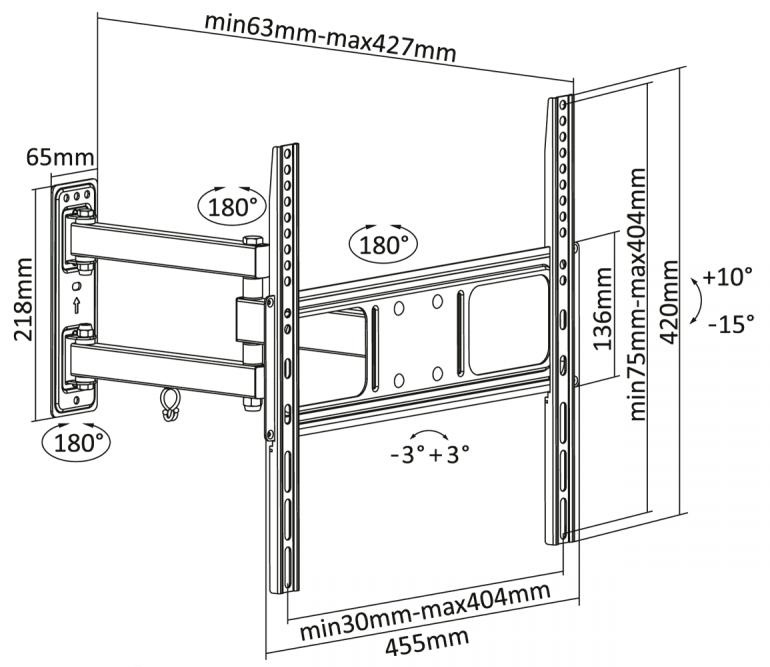 min63mm-max427mm

65mm

180°

180°

218mm

136mm

min75mm-max404mm

420mm

+10°

-15°

180°

-3° +3°

min30mm-max404mm

455mm